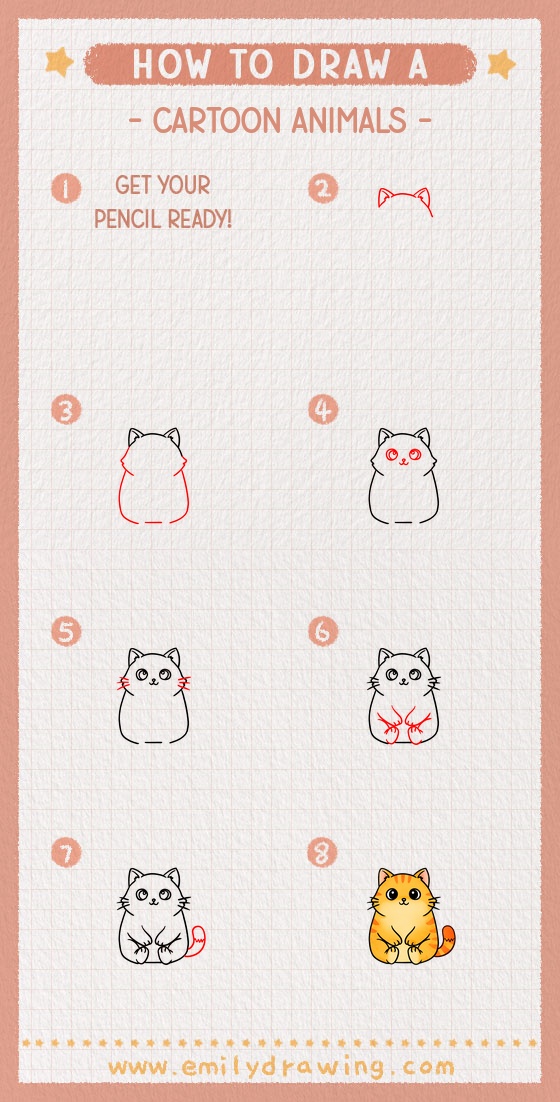 HOW TO DRAW A

- CARTOON ANIMALS -

1 GET YOUR PENCIL READY!

2

3

4

5

6

7

8

www.emilydrawing.com